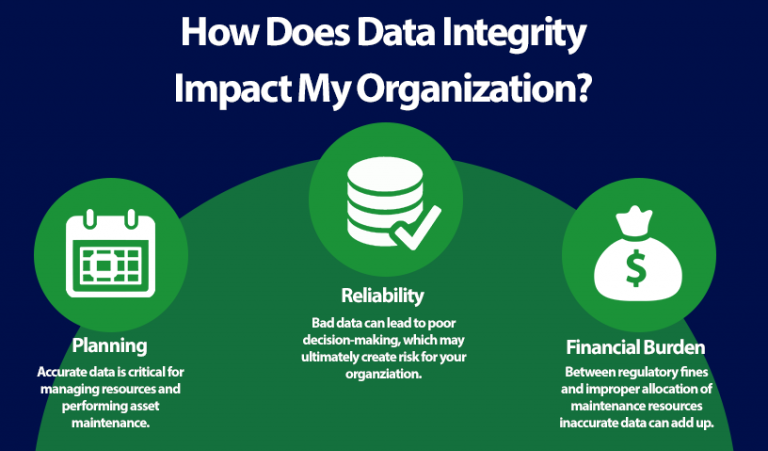 How Does Data Integrity Impact My Organization?

Planning
Accurate data is critical for managing resources and performing asset maintenance.

Reliability
Bad data can lead to poor decision-making, which may ultimately create risk for your organziation.

$

Financial Burden
Between regulatory fines and improper allocation of maintenance resources inaccurate data can add up.